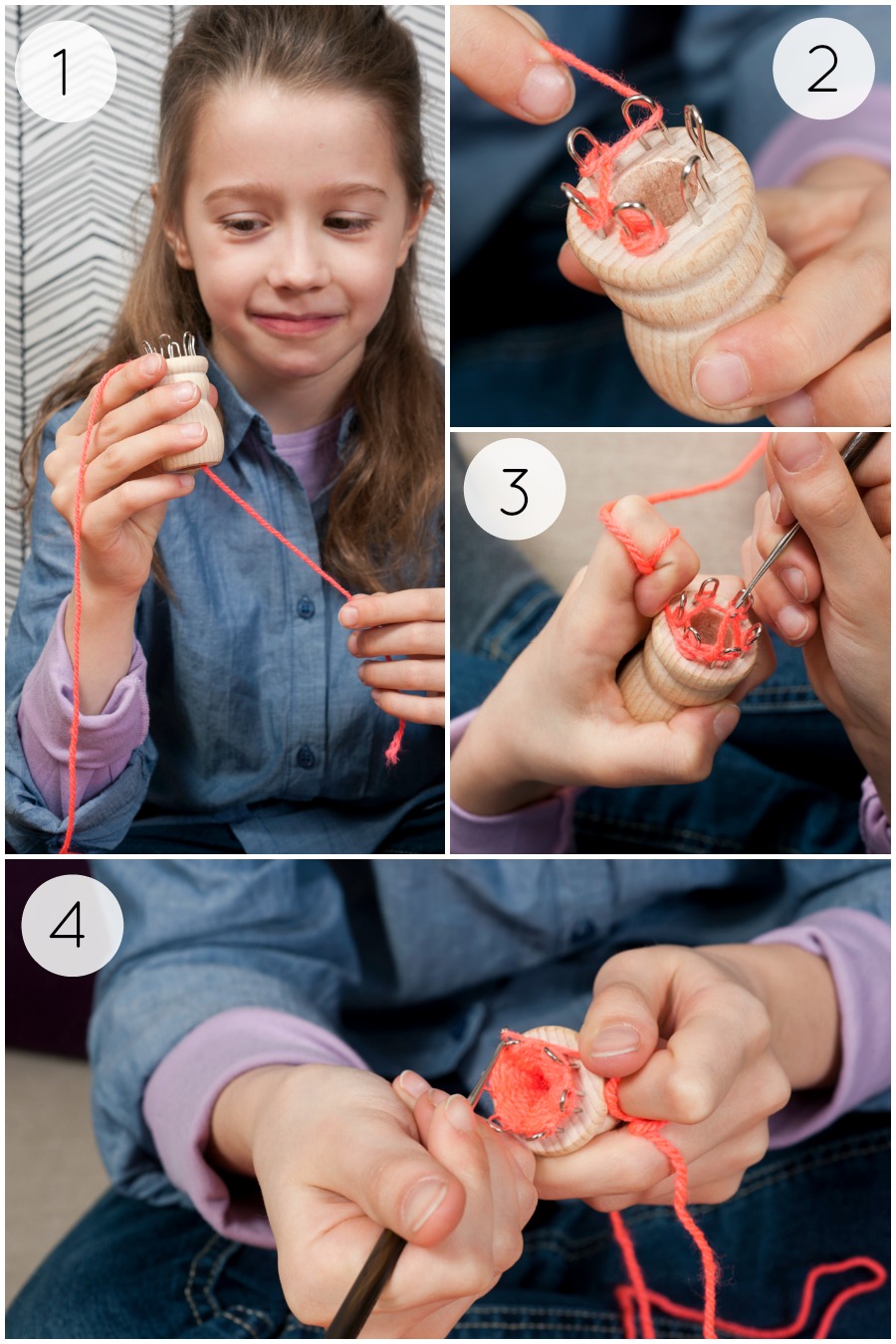 1

2

3

4